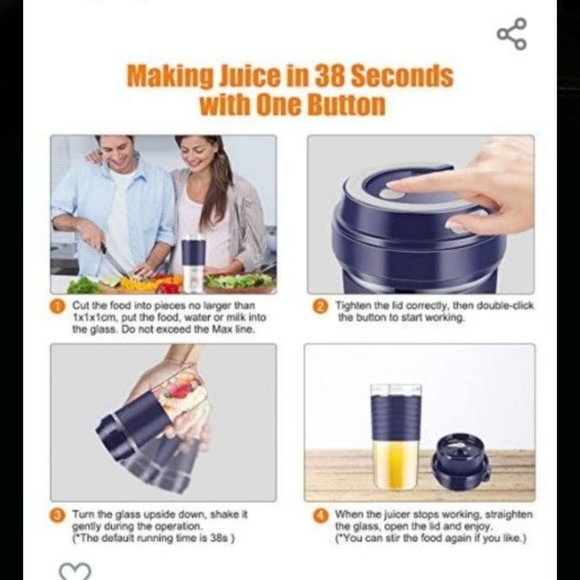 Making Juice in 38 Seconds with One Button

1 Cut the food into pieces no larger than 1x1x1cm, put the food, water or milk into the glass. Do not exceed the Max line.

2 Tighten the lid correctly, then double-click the button to start working.

3 Turn the glass upside down, shake it gently during the operation. (*The default running time is 38s )

4 When the juicer stops working, straighten the glass, open the lid and enjoy. (*You can stir the food again if you like.)